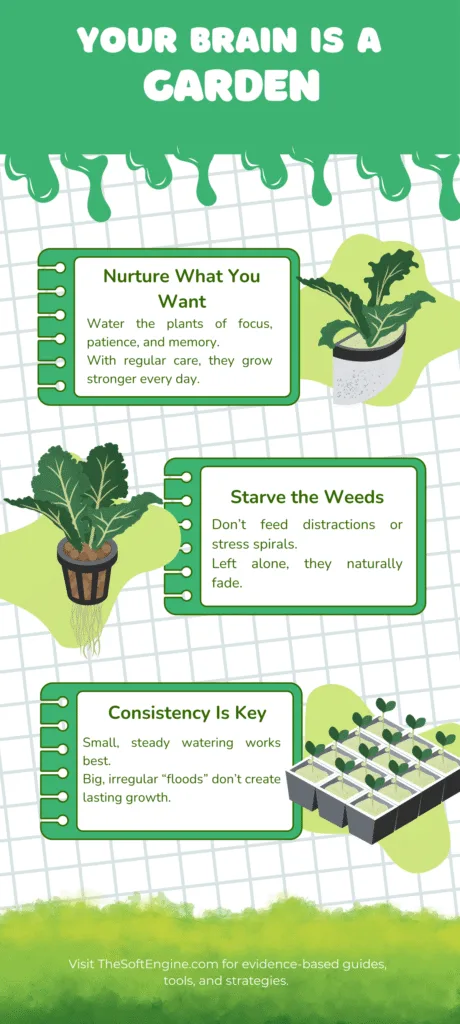 YOUR BRAIN IS A GARDEN

Nurture What You Want

Water the plants of focus, patience, and memory.
With regular care, they grow stronger every day.

Starve the Weeds

Don't feed distractions or stress spirals.
Left alone, they naturally fade.

Consistency Is Key

Small, steady watering works best.
Big, irregular "floods" don't create lasting growth.

Visit TheSoftEngine.com for evidence-based guides, tools, and strategies.